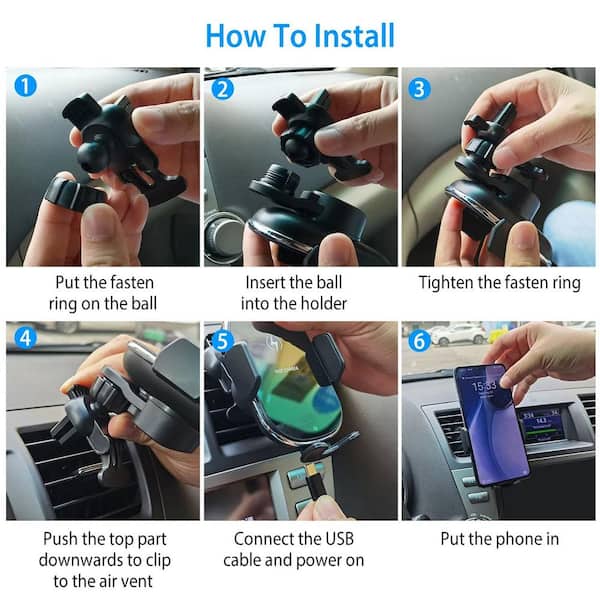 How To Install

1
Put the fasten ring on the ball

2
Insert the ball into the holder

3
Tighten the fasten ring

4
Push the top part downwards to clip to the air vent

5
Connect the USB cable and power on

6
15:33
Put the phone in