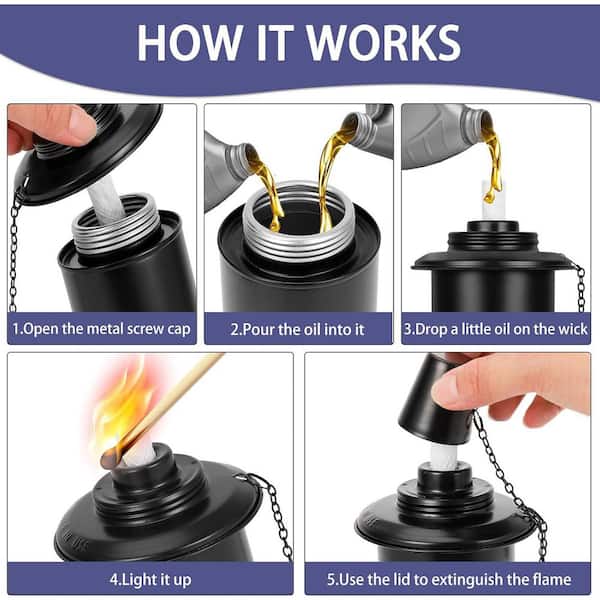 HOW IT WORKS

1.Open the metal screw cap

2.Pour the oil into it

3.Drop a little oil on the wick

4.Light it up

5.Use the lid to extinguish the flame