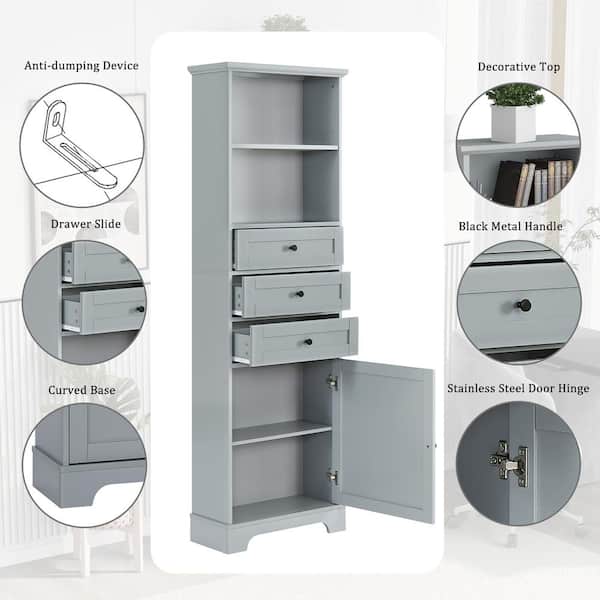 Anti-dumping Device

Drawer Slide

Curved Base

Decorative Top

Black Metal Handle

Stainless Steel Door Hinge