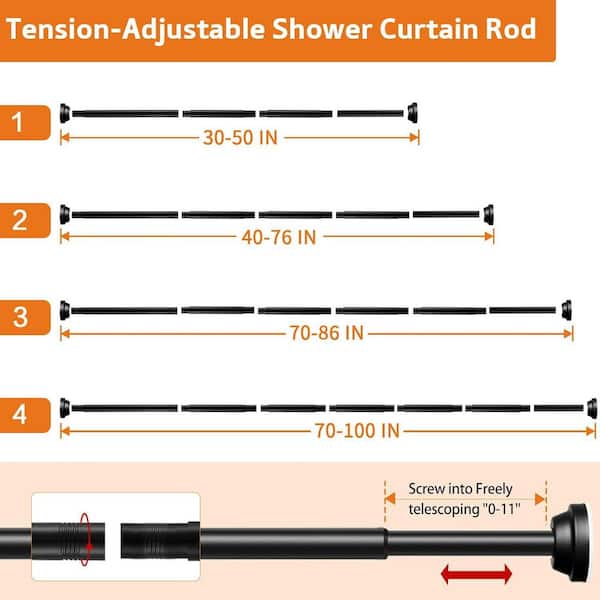 Tension-Adjustable Shower Curtain Rod

1
30-50 IN

2
40-76 IN

3
70-86 IN

4
70-100 IN

Screw into Freely telescoping "0-11"