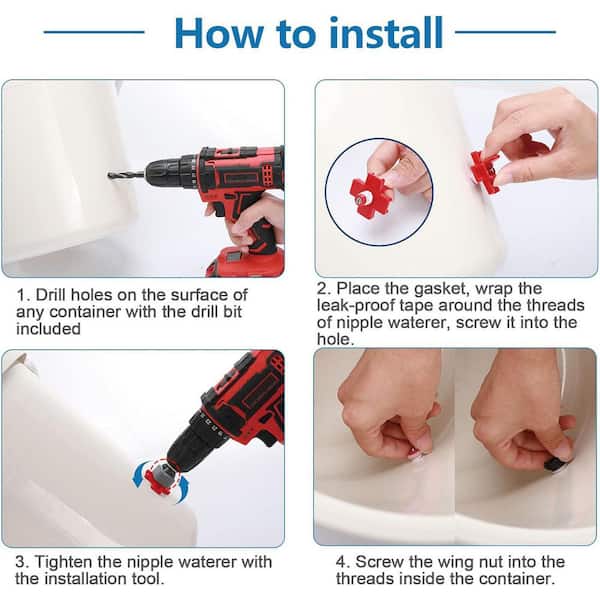 How to install

1. Drill holes on the surface of any container with the drill bit included

2. Place the gasket, wrap the leak-proof tape around the threads of nipple waterer, screw it into the hole.

3. Tighten the nipple waterer with the installation tool.

4. Screw the wing nut into the threads inside the container.