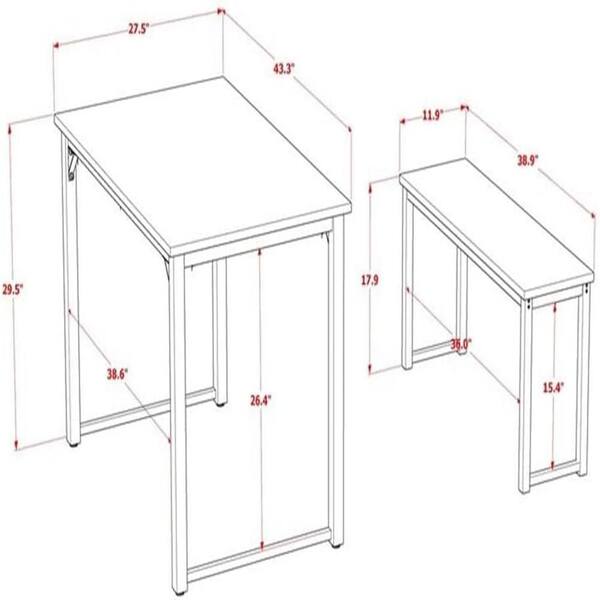 27.5"
43.3"
29.5"
38.6"
26.4"
11.9"
38.9"
17.9
36.0"
15.4"