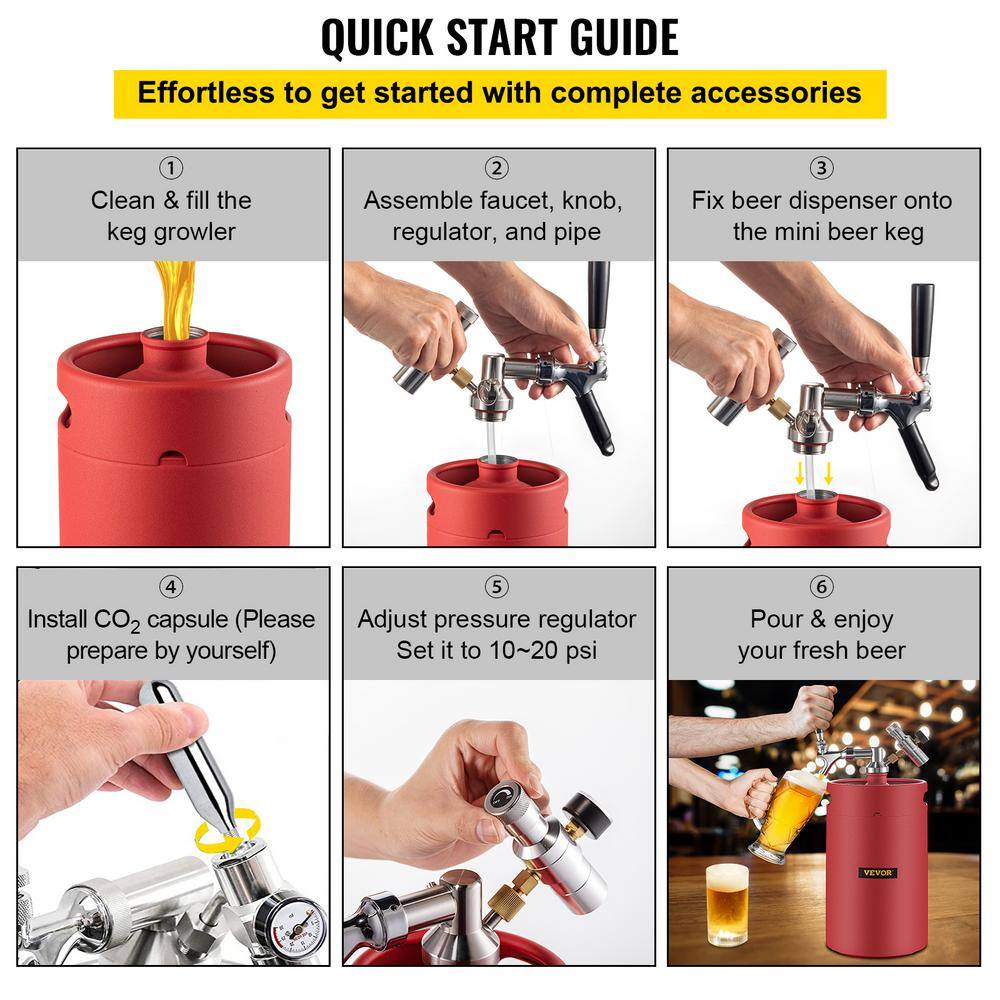 QUICK START GUIDE

Effortless to get started with complete accessories

①
Clean & fill the keg growler

②
Assemble faucet, knob, regulator, and pipe

③
Fix beer dispenser onto the mini beer keg

④
Install $CO_2$ capsule (Please prepare by yourself)

⑤
Adjust pressure regulator Set it to 10~20 psi

⑥
Pour & enjoy your fresh beer

VEVOR