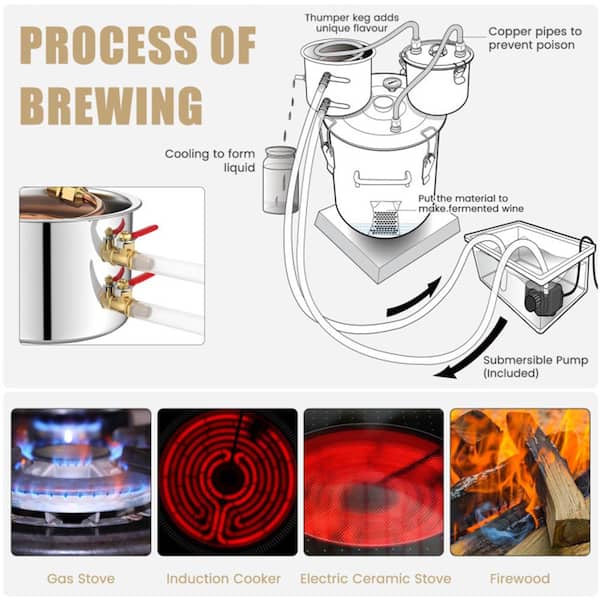 PROCESS OF BREWING

Thumper keg adds unique flavour

Copper pipes to prevent poison

Cooling to form liquid

Put the material to make fermented wine

Submersible Pump (Included)

Gas Stove

Induction Cooker

Electric Ceramic Stove

Firewood