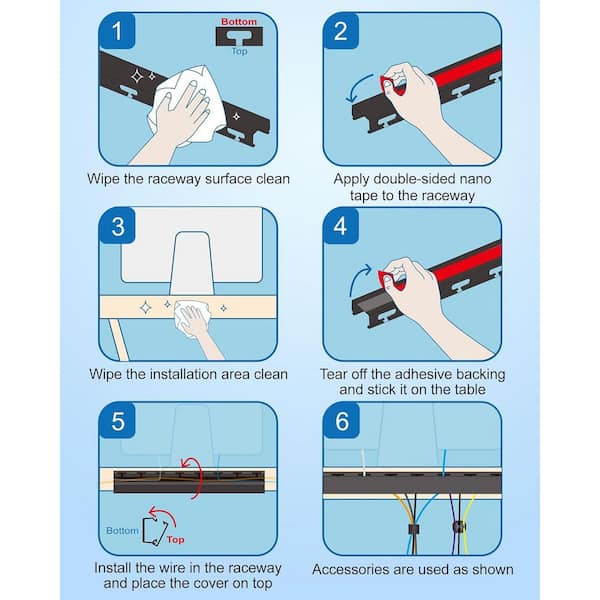 1
Bottom
Top
Wipe the raceway surface clean

2
Apply double-sided nano tape to the raceway

3
Wipe the installation area clean

4
Tear off the adhesive backing and stick it on the table

5
Bottom
Top
Install the wire in the raceway and place the cover on top

6
Accessories are used as shown