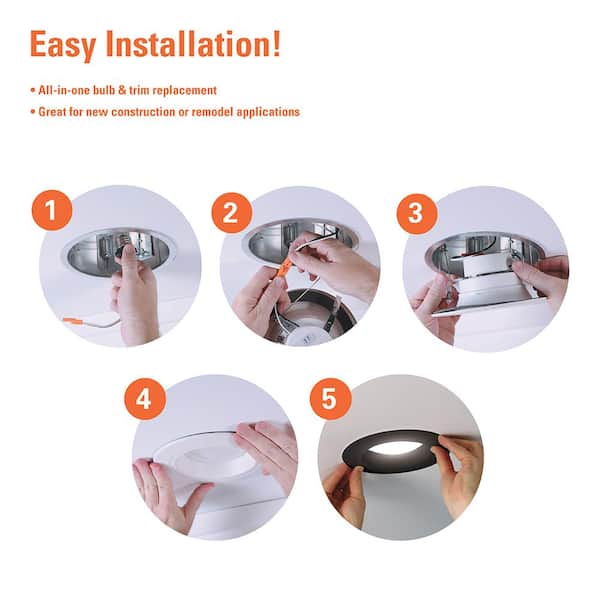 Easy Installation!

• All-in-one bulb & trim replacement
• Great for new construction or remodel applications

1

2

3

4

5