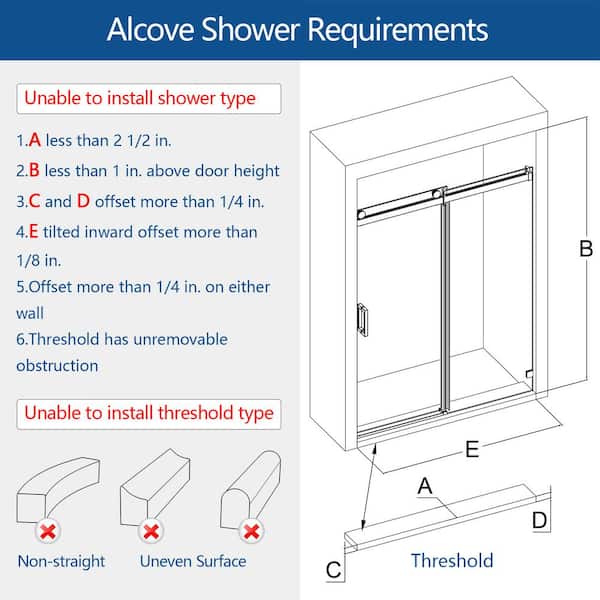 Alcove Shower Requirements

Unable to install shower type

1.A less than 2 1/2 in.

2.B less than 1 in. above door height

3.C and D offset more than 1/4 in.

4.E tilted inward offset more than 1/8 in.

5.Offset more than 1/4 in. on either wall

6.Threshold has unremovable obstruction

Unable to install threshold type

Non-straight

Uneven Surface

B

E

A

D

C

Threshold