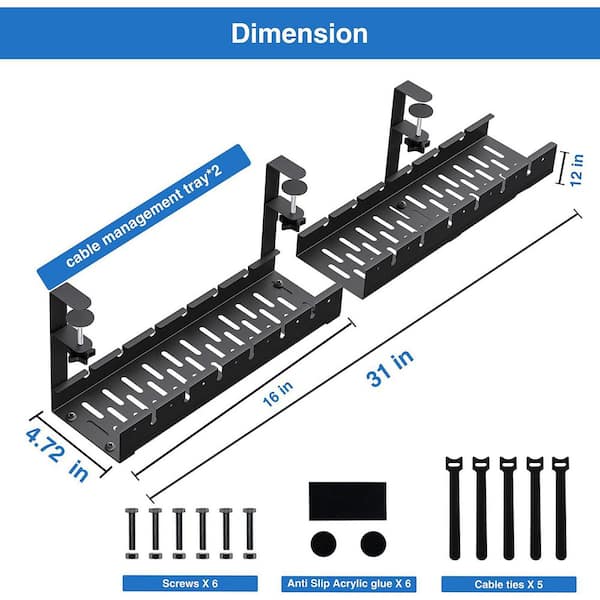 Dimension

cable management tray*2

12 in

31 in

16 in

4.72 in

Screws X 6

Anti Slip Acrylic glue X 6

Cable ties X 5