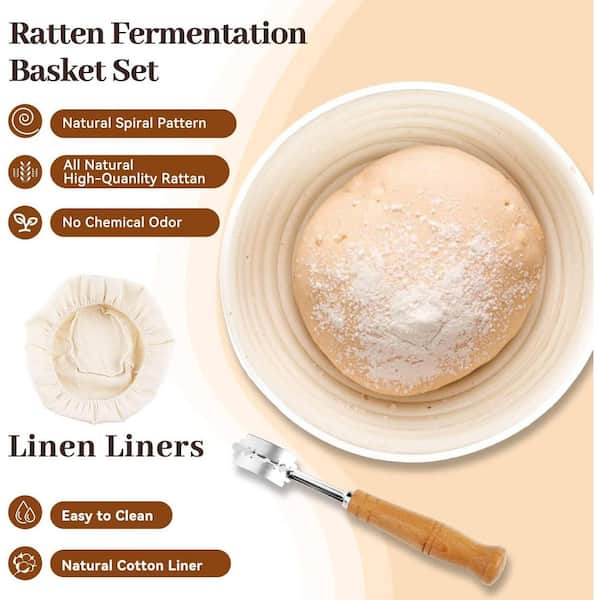 Ratten Fermentation Basket Set

Natural Spiral Pattern

All Natural High-Quanlity Rattan

No Chemical Odor

Linen Liners

Easy to Clean

Natural Cotton Liner