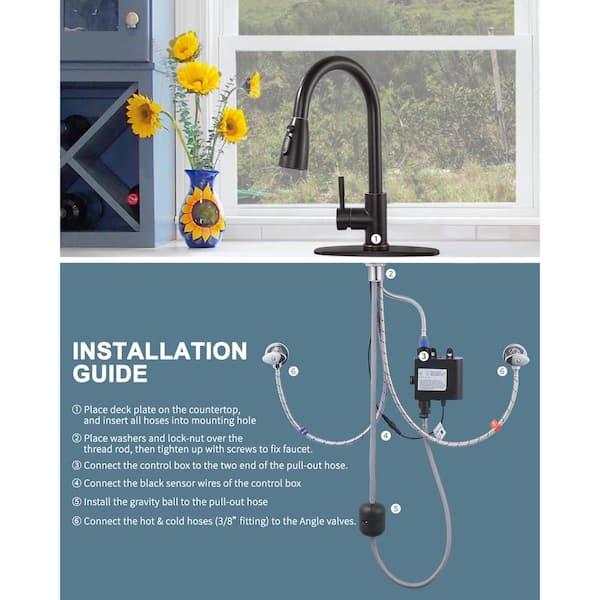 ①

②

③

⑥

⑥

④

⑤

INSTALLATION GUIDE

① Place deck plate on the countertop, and insert all hoses into mounting hole

② Place washers and lock-nut over the thread rod, then tighten up with screws to fix faucet.

③ Connect the control box to the two end of the pull-out hose.

④ Connect the black sensor wires of the control box

⑤ Install the gravity ball to the pull-out hose

⑥ Connect the hot & cold hoses (3/8" fitting) to the Angle valves.