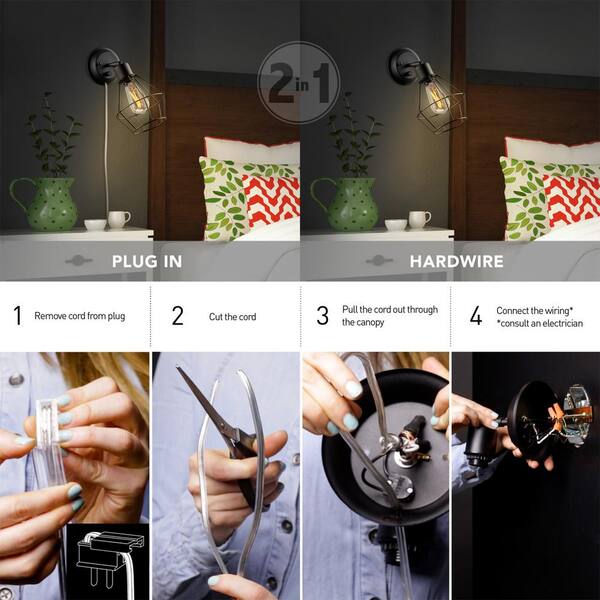 2 in 1

PLUG IN

HARDWIRE

1 Remove cord from plug

2 Cut the cord

3 Pull the cord out through the canopy

4 Connect the wiring* *consult an electrician