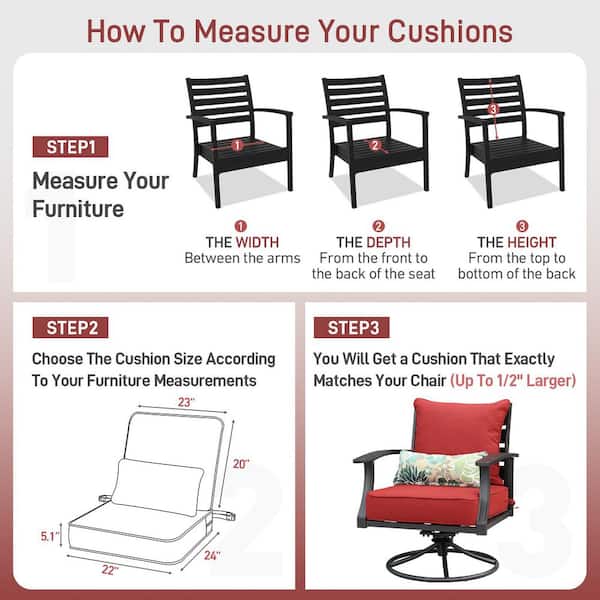 How To Measure Your Cushions

STEP1

Measure Your Furniture

1 2 3

1
THE WIDTH
Between the arms

2
THE DEPTH
From the front to the back of the seat

3
THE HEIGHT
From the top to bottom of the back

STEP2

Choose The Cushion Size According To Your Furniture Measurements

23"
20"
5.1"
22"
24"

STEP3

You Will Get a Cushion That Exactly Matches Your Chair (Up To 1/2" Larger)