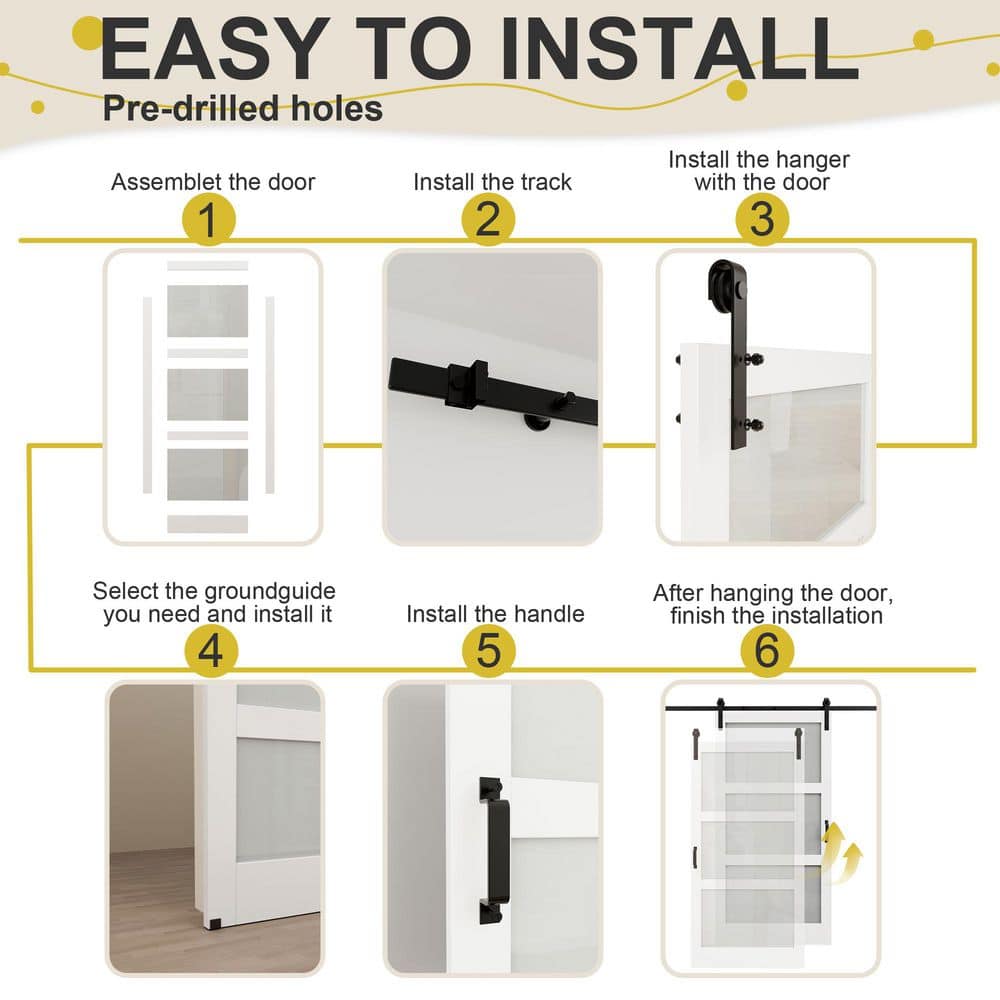 EASY TO INSTALL
Pre-drilled holes

Assemblet the door
1

Install the track
2

Install the hanger with the door
3

Select the groundguide you need and install it
4

Install the handle
5

After hanging the door, finish the installation
6