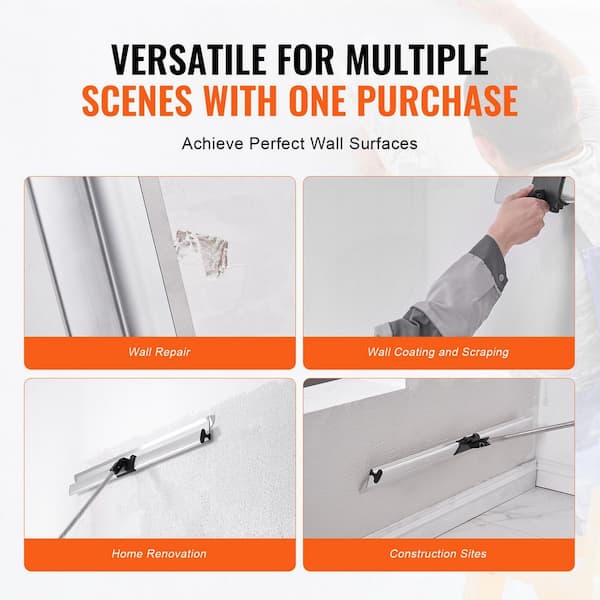 VERSATILE FOR MULTIPLE SCENES WITH ONE PURCHASE

Achieve Perfect Wall Surfaces

Wall Repair

Wall Coating and Scraping

Home Renovation

Construction Sites