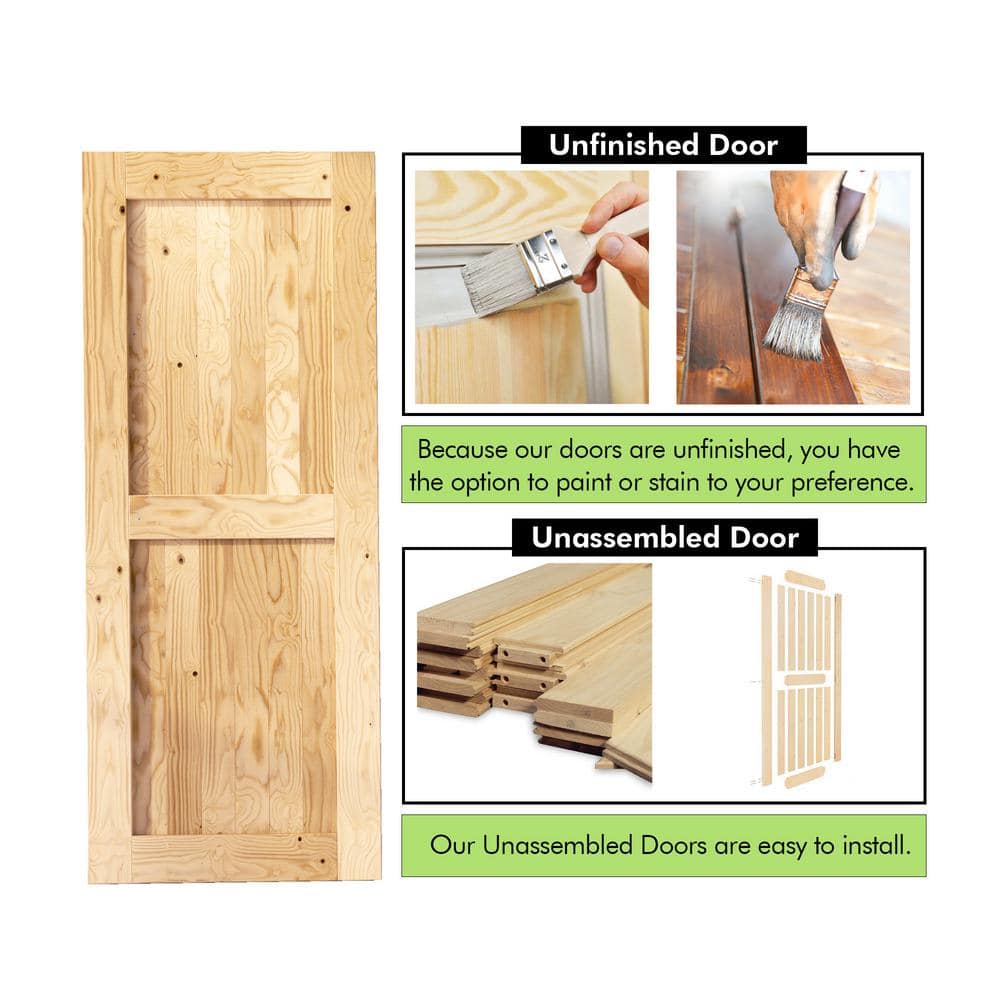 Unfinished Door

Because our doors are unfinished, you have the option to paint or stain to your preference.

Unassembled Door

Our Unassembled Doors are easy to install.