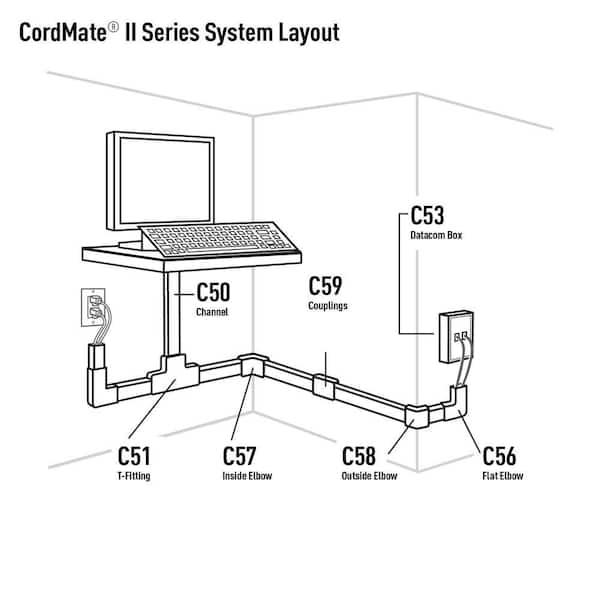 CordMate® II Series System Layout

C53
Datacom Box

C50
Channel

C59
Couplings

C51
T-Fitting

C57
Inside Elbow

C58
Outside Elbow

C56
Flat Elbow