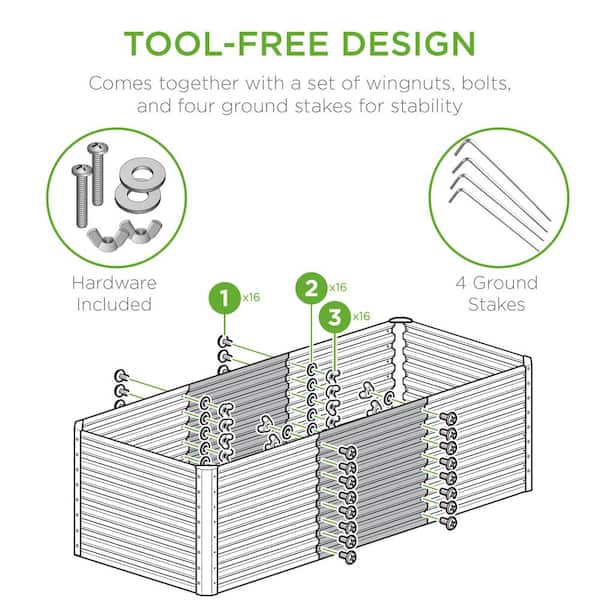 TOOL-FREE DESIGN

Comes together with a set of wingnuts, bolts, and four ground stakes for stability

Hardware Included

4 Ground Stakes

1 x16

2 x16

3 x16