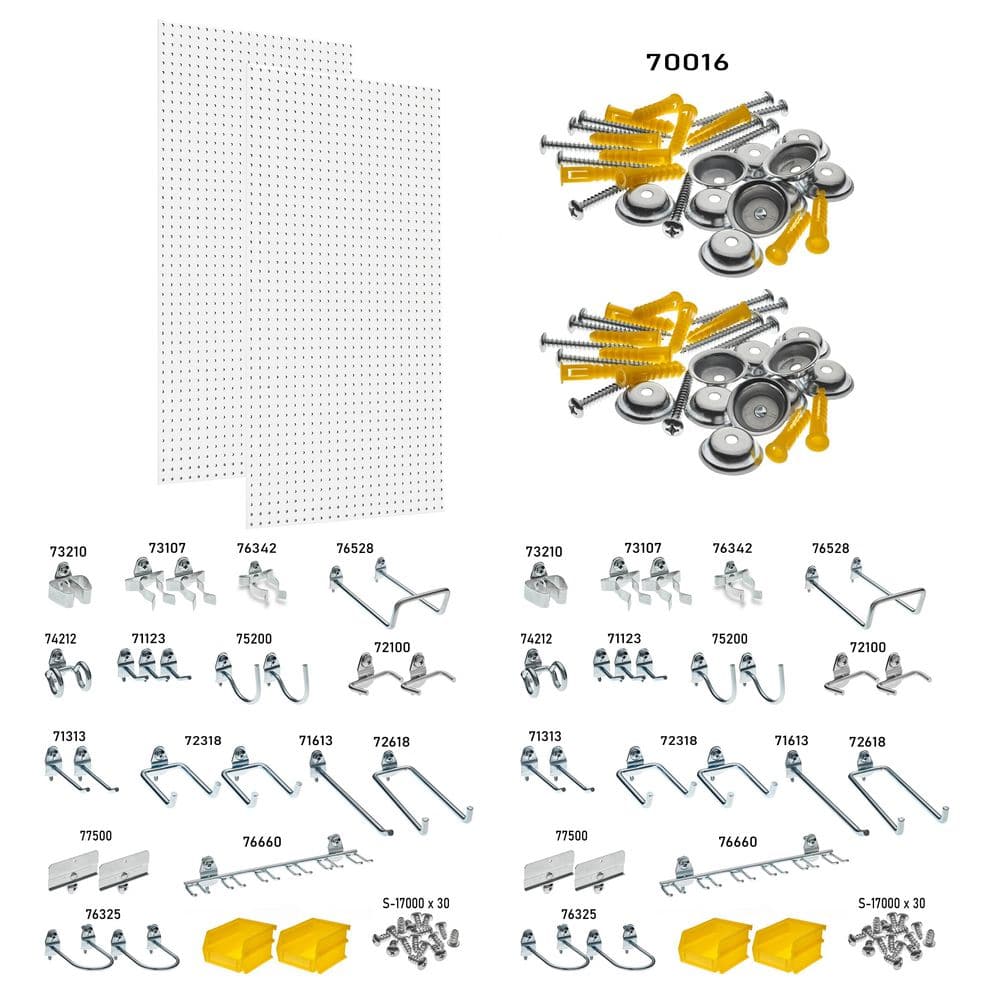 70016

73210
73107
76342
76528
74212
71123
75200
72100
71313
72318
71613
72618
77500
76660
76325
S-17000 x 30

73210
73107
76342
76528
74212
71123
75200
72100
71313
72318
71613
72618
77500
76660
76325
S-17000 x 30