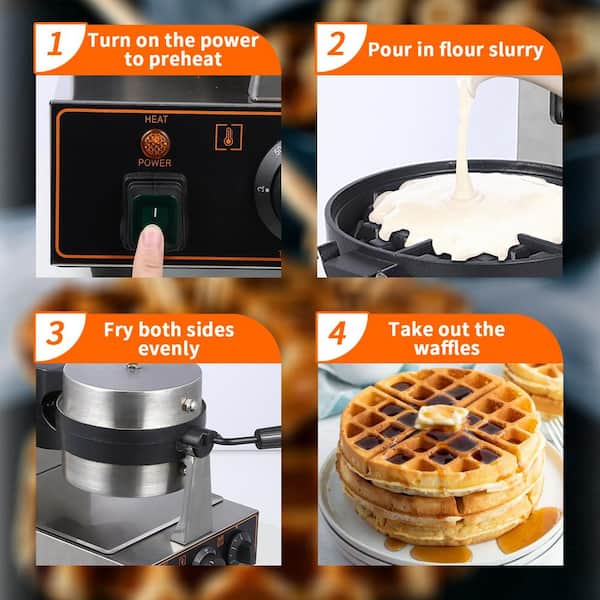 1 Turn on the power to preheat

HEAT

POWER

2 Pour in flour slurry

3 Fry both sides evenly

4 Take out the waffles