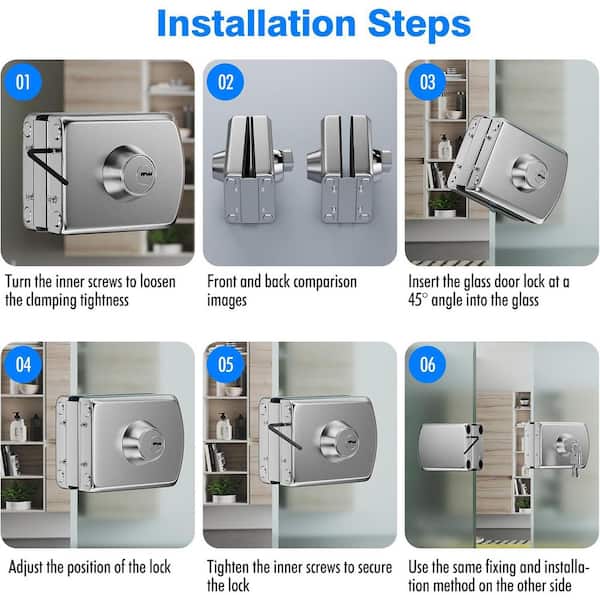 Installation Steps

01

Turn the inner screws to loosen the clamping tightness

02

Front and back comparison images

03

Insert the glass door lock at a 45° angle into the glass

04

Adjust the position of the lock

05

Tighten the inner screws to secure the lock

06

Use the same fixing and installation method on the other side