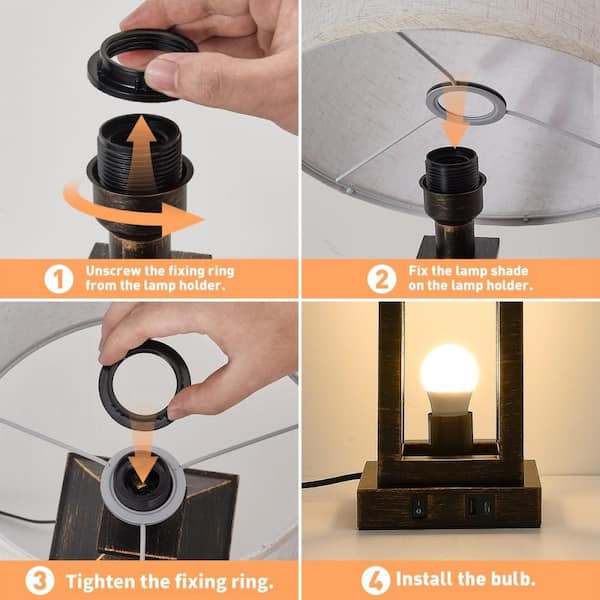 1 Unscrew the fixing ring from the lamp holder.

2 Fix the lamp shade on the lamp holder.

3 Tighten the fixing ring.

4 Install the bulb.