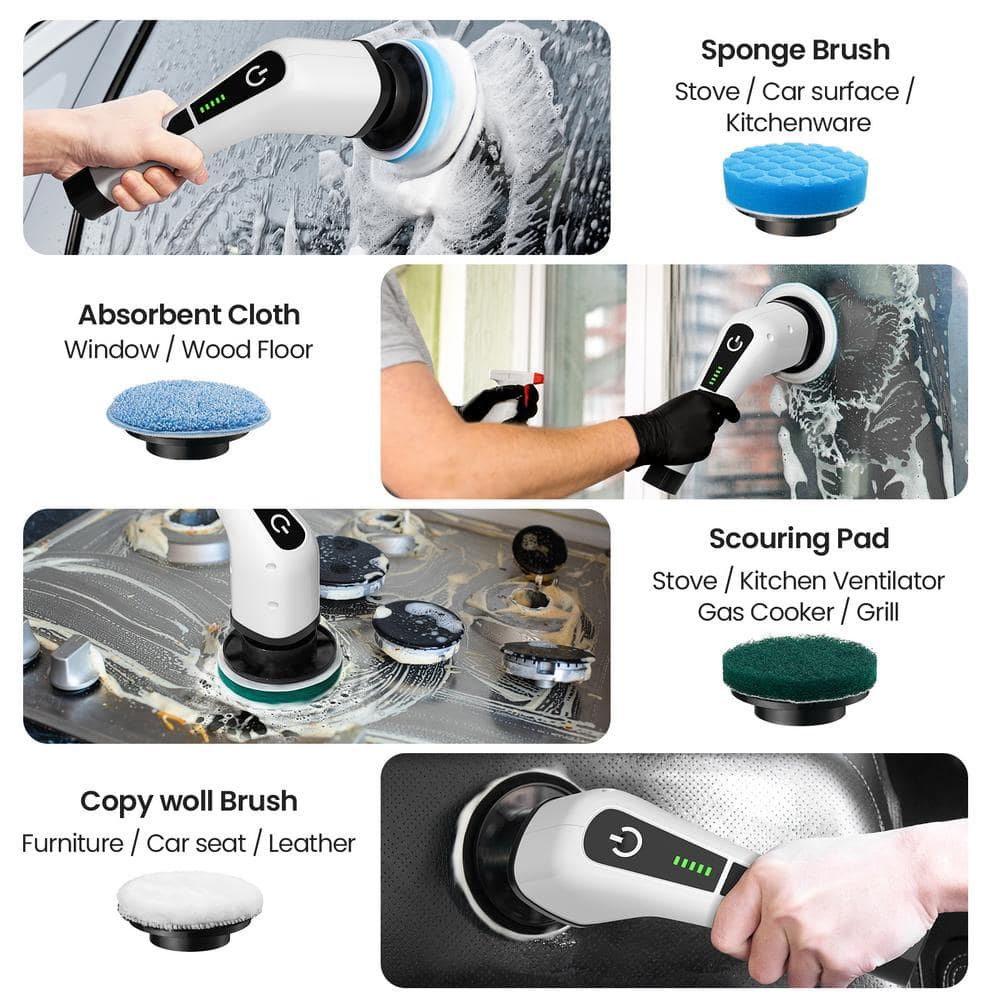 Sponge Brush
Stove / Car surface / Kitchenware

Absorbent Cloth
Window / Wood Floor

Scouring Pad
Stove / Kitchen Ventilator
Gas Cooker / Grill

Copy woll Brush
Furniture / Car seat / Leather