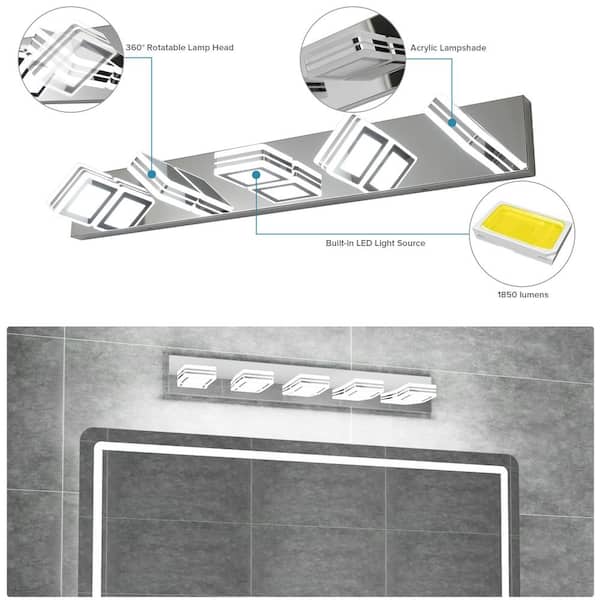 360° Rotatable Lamp Head

Acrylic Lampshade

Built-in LED Light Source

1850 lumens