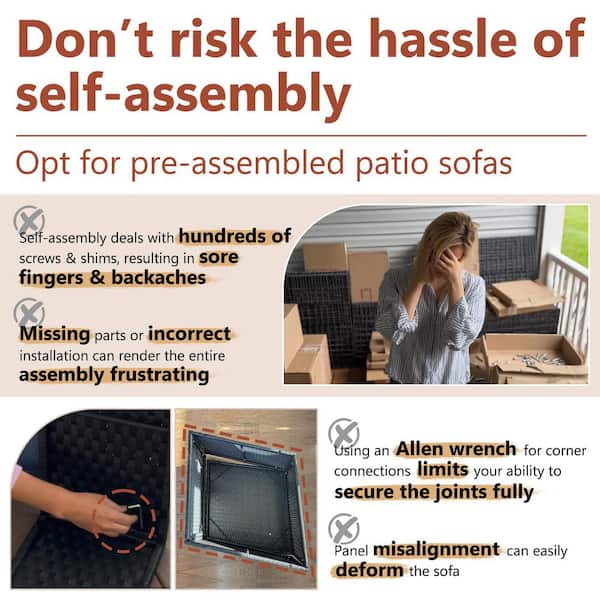 Don't risk the hassle of self-assembly

Opt for pre-assembled patio sofas

Self-assembly deals with hundreds of screws & shims, resulting in sore fingers & backaches

Missing parts or incorrect installation can render the entire assembly frustrating

Using an Allen wrench for corner connections limits your ability to secure the joints fully

Panel misalignment can easily deform the sofa