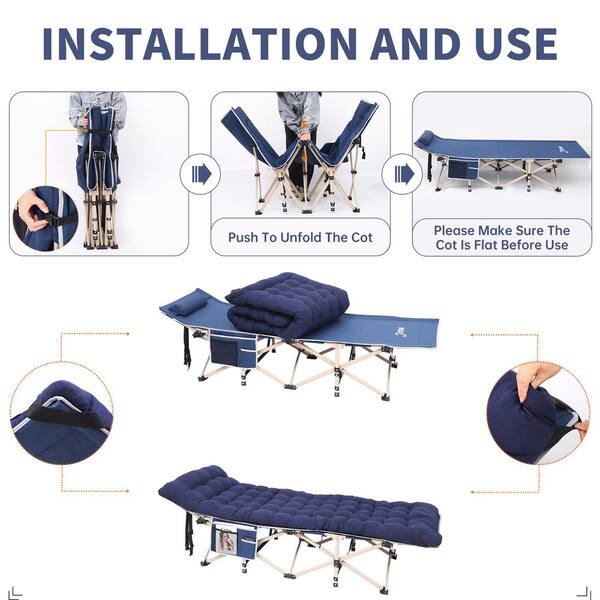 INSTALLATION AND USE

Push To Unfold The Cot

Please Make Sure The Cot Is Flat Before Use