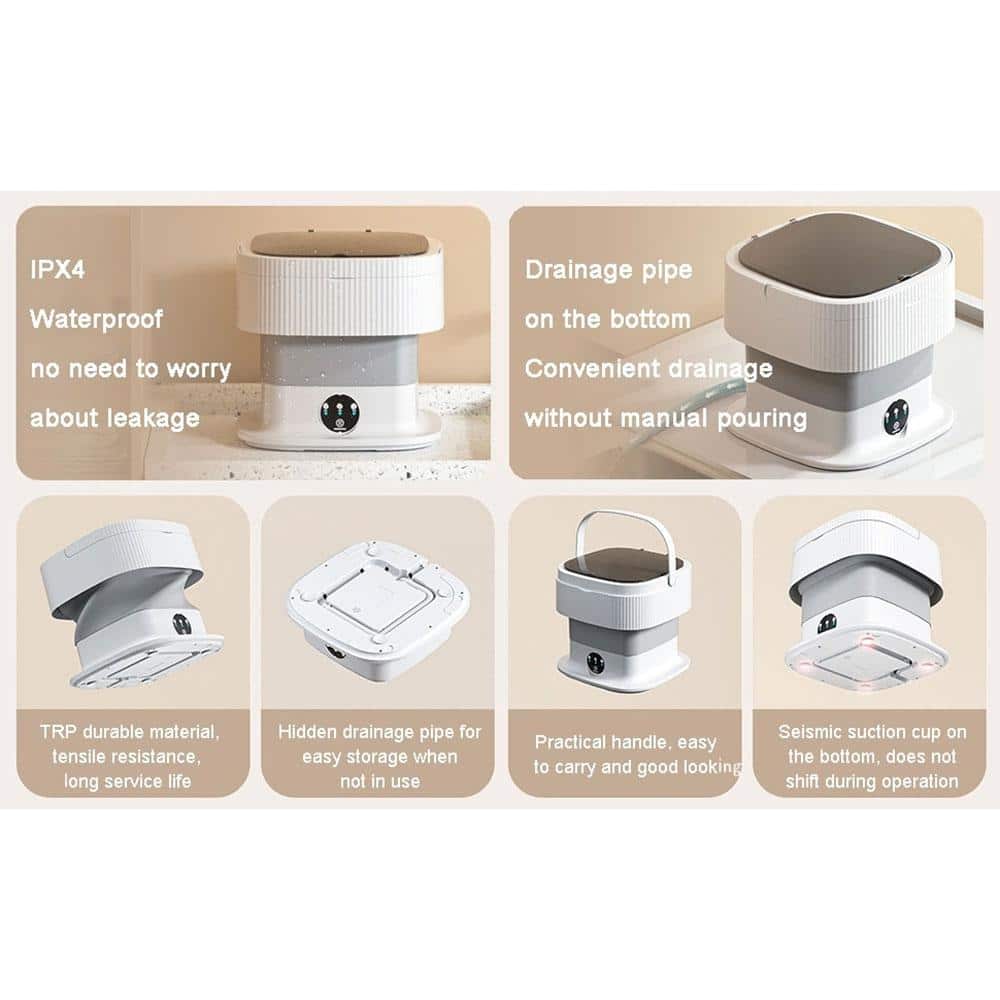 IPX4
Waterproof
no need to worry
about leakage

Drainage pipe
on the bottom
Convenient drainage
without manual pouring

TRP durable material, tensile resistance, long service life

Hidden drainage pipe for easy storage when not in use

Practical handle, easy to carry and good looking

Seismic suction cup on the bottom, does not shift during operation