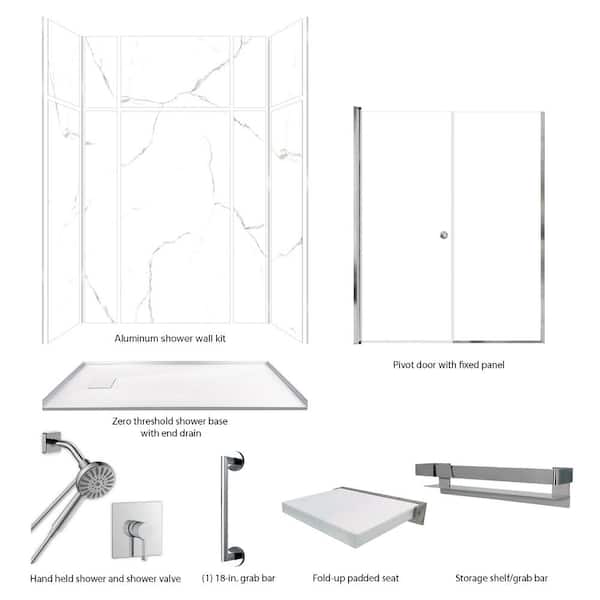 Aluminum shower wall kit

Pivot door with fixed panel

Zero threshold shower base with end drain

Hand held shower and shower valve

(1) 18-in. grab bar

Fold-up padded seat

Storage shelf/grab bar