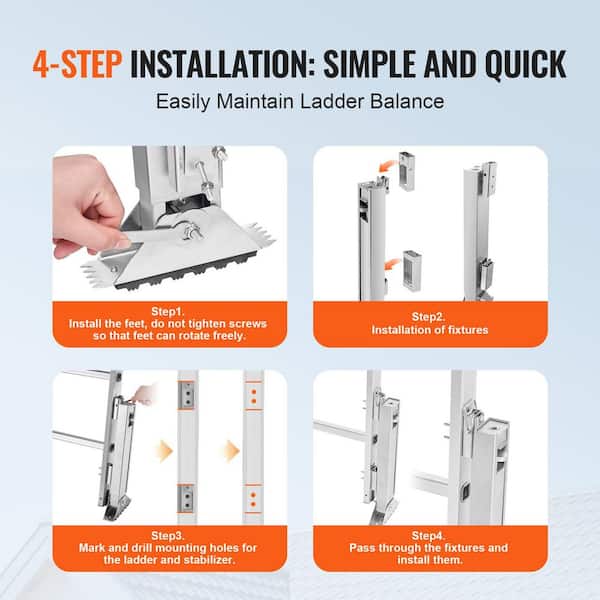 4-STEP INSTALLATION: SIMPLE AND QUICK

Easily Maintain Ladder Balance

Step1.
Install the feet, do not tighten screws so that feet can rotate freely.

Step2.
Installation of fixtures

Step3.
Mark and drill mounting holes for the ladder and stabilizer.

Step4.
Pass through the fixtures and install them.