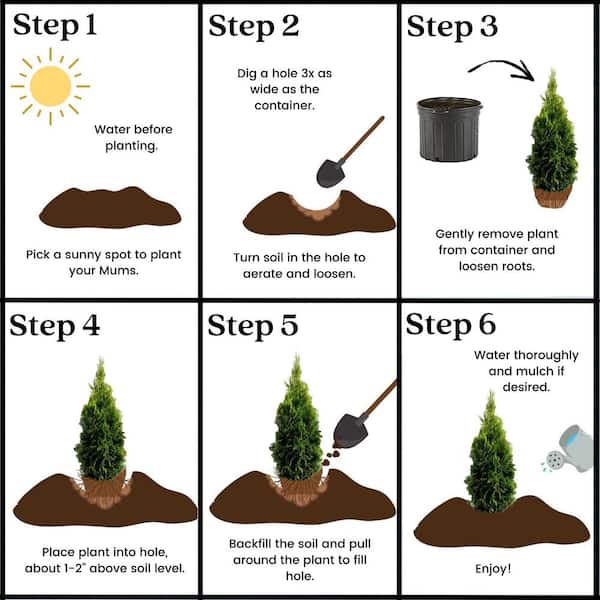 Step 1

Water before planting.

Pick a sunny spot to plant your Mums.

Step 2

Dig a hole 3x as wide as the container.

Turn soil in the hole to aerate and loosen.

Step 3

Gently remove plant from container and loosen roots.

Step 4

Place plant into hole, about 1-2" above soil level.

Step 5

Backfill the soil and pull around the plant to fill hole.

Step 6

Water thoroughly and mulch if desired.

Enjoy!