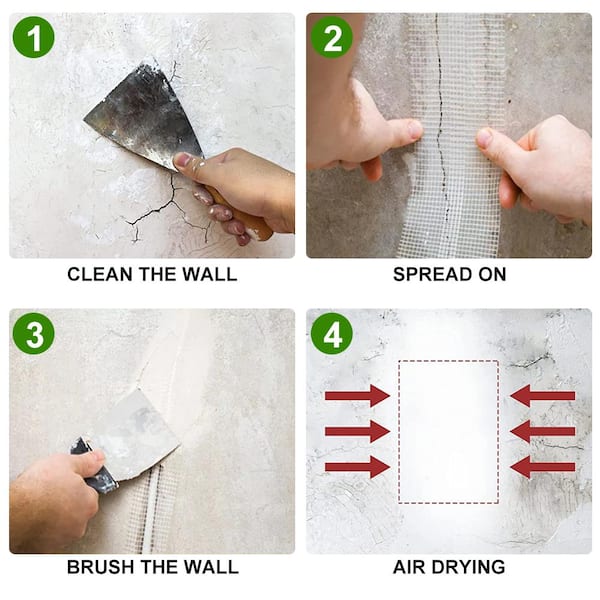 1

CLEAN THE WALL

2

SPREAD ON

3

BRUSH THE WALL

4

AIR DRYING