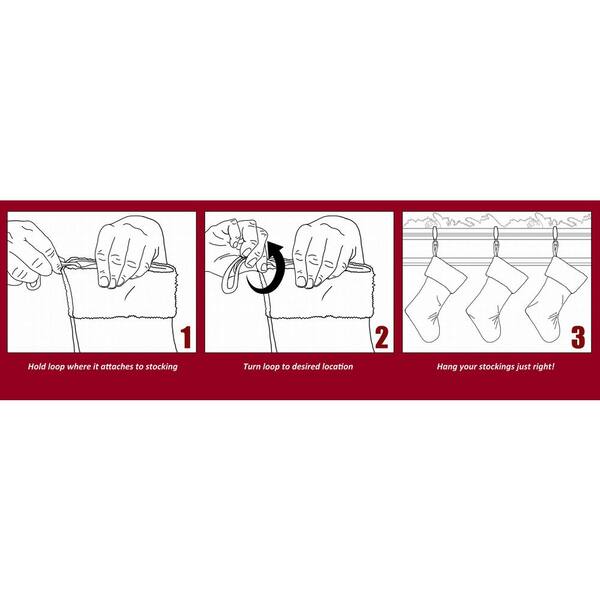 1

Hold loop where it attaches to stocking

2

Turn loop to desired location

3

Hang your stockings just right!