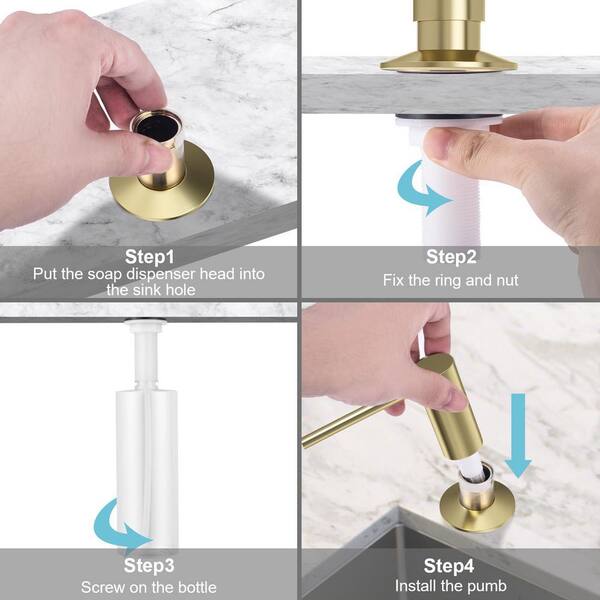 Step1
Put the soap dispenser head into the sink hole

Step2
Fix the ring and nut

Step3
Screw on the bottle

Step4
Install the pumb