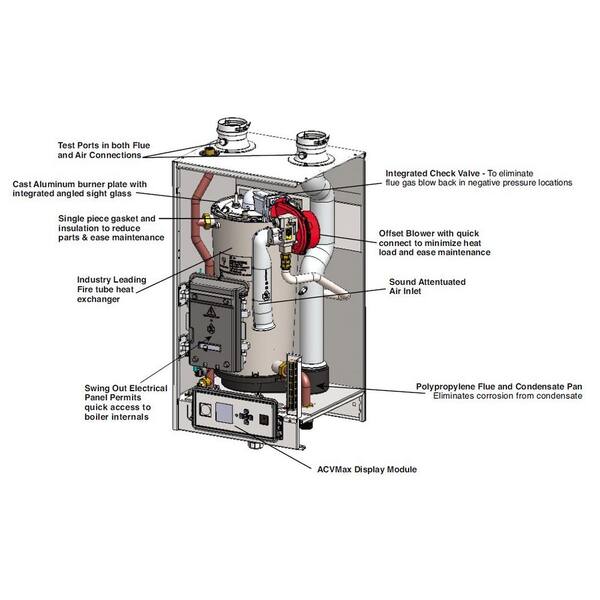 Test Ports in both Flue and Air Connections

Cast Aluminum burner plate with integrated angled sight glass

Single piece gasket and insulation to reduce parts & ease maintenance

Industry Leading Fire tube heat exchanger

Swing Out Electrical Panel Permits quick access to boiler internals

Integrated Check Valve - To eliminate flue gas blow back in negative pressure locations

Offset Blower with quick connect to minimize heat load and ease maintenance

Sound Attentuated Air Inlet

Polypropylene Flue and Condensate Pan
Eliminates corrosion from condensate

ACVMax Display Module