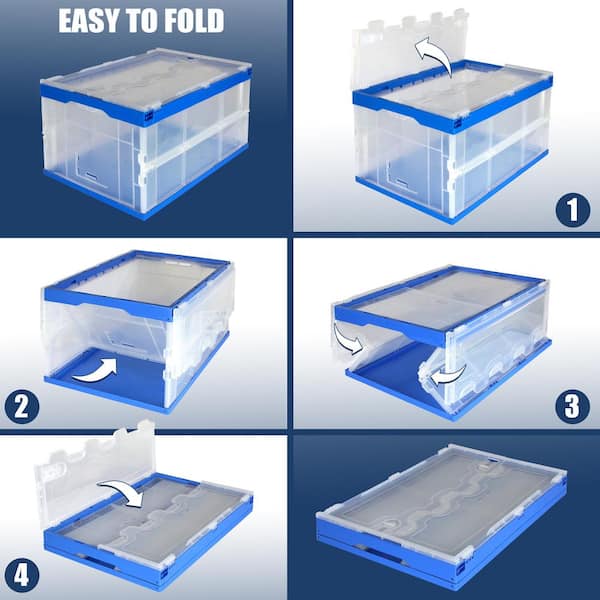 EASY TO FOLD

1

2

3

4