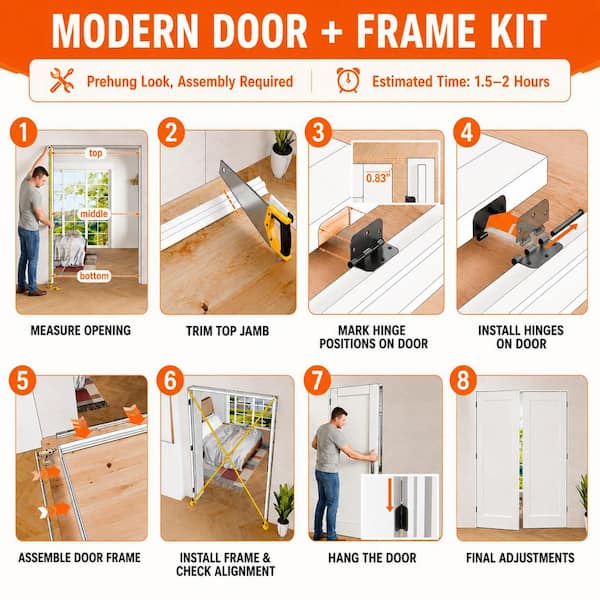 MODERN DOOR + FRAME KIT

Prehung Look, Assembly Required

Estimated Time: 1.5–2 Hours

1
top
middle
bottom
MEASURE OPENING

2
TRIM TOP JAMB

3
0.83"
MARK HINGE POSITIONS ON DOOR

4
INSTALL HINGES ON DOOR

5
ASSEMBLE DOOR FRAME

6
INSTALL FRAME & CHECK ALIGNMENT

7
HANG THE DOOR

8
FINAL ADJUSTMENTS