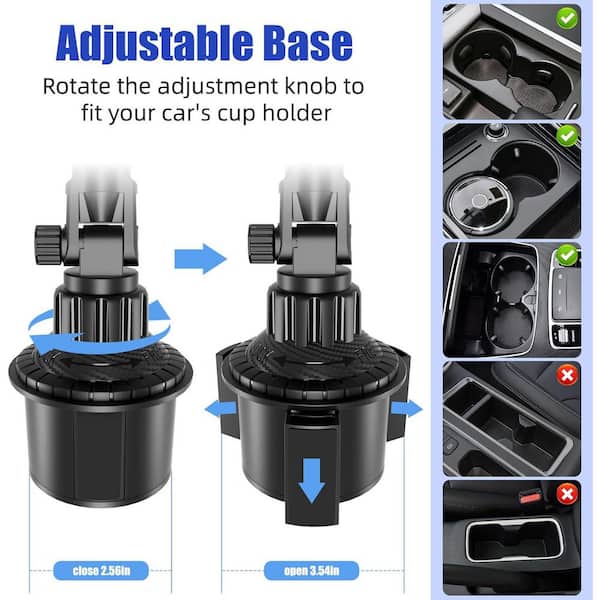 Adjustable Base

Rotate the adjustment knob to fit your car's cup holder

close 2.56in

open 3.54in