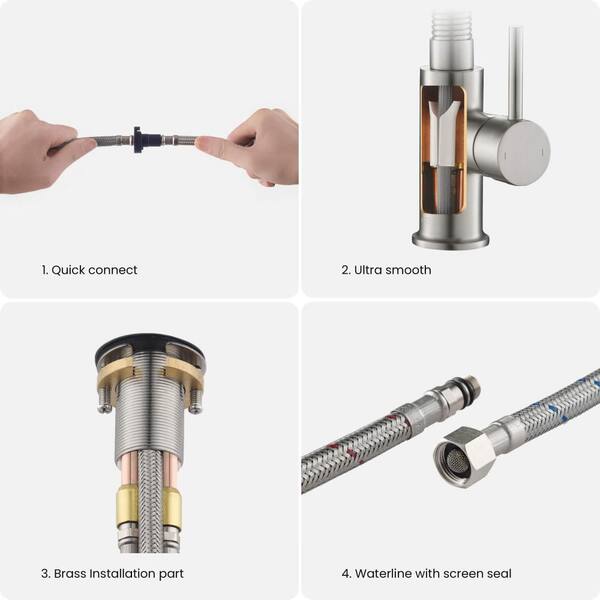 1. Quick connect

2. Ultra smooth

3. Brass Installation part

4. Waterline with screen seal