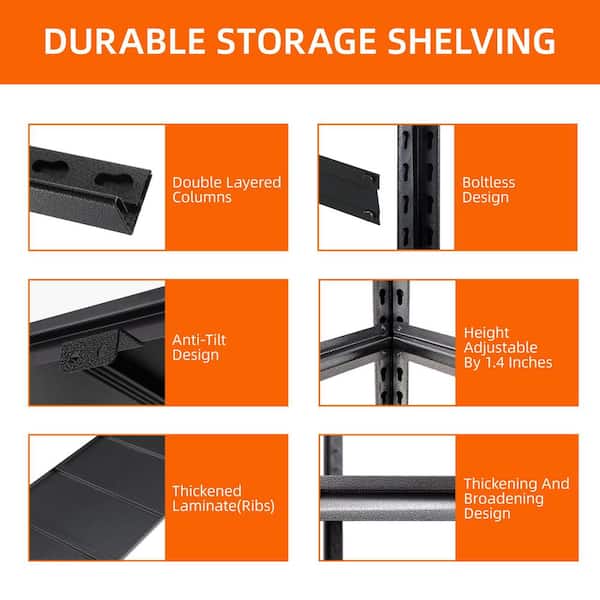 DURABLE STORAGE SHELVING

Double Layered Columns

Boltless Design

Anti-Tilt Design

Height Adjustable By 1.4 Inches

Thickened Laminate(Ribs)

Thickening And Broadening Design