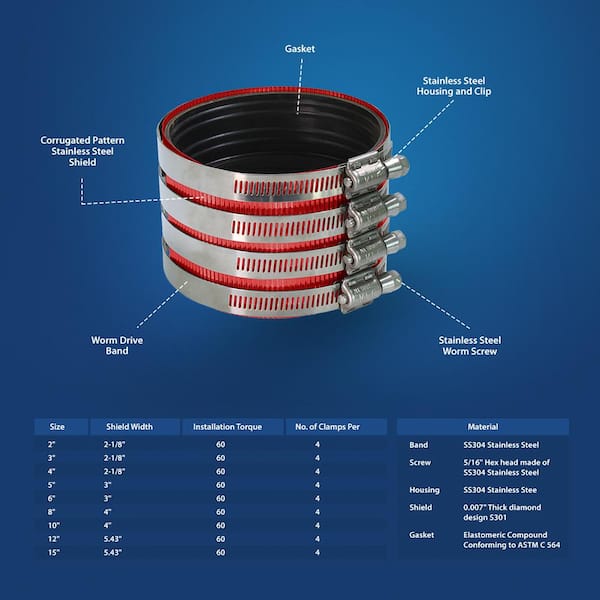 Gasket

Stainless Steel Housing and Clip

Corrugated Pattern Stainless Steel Shield

Worm Drive Band

Stainless Steel Worm Screw

| Size | Shield Width | Installation Torque | No. of Clamps Per |
|---|---|---|---|
| 2" | 2-1/8" | 60 | 4 |
| 3" | 2-1/8" | 60 | 4 |
| 4" | 2-1/8" | 60 | 4 |
| 5" | 3" | 60 | 4 |
| 6" | 3" | 60 | 4 |
| 8" | 4" | 60 | 4 |
| 10" | 4" | 60 | 4 |
| 12" | 5.43" | 60 | 4 |
| 15" | 5.43" | 60 | 4 |

| Material | |
|---|---|
| Band | SS304 Stainless Steel |
| Screw | 5/16" Hex head made of SS304 Stainless Steel |
| Housing | SS304 Stainless Stee |
| Shield | 0.007" Thick diamond design S301 |
| Gasket | Elastomeric Compound Conforming to ASTM C 564 |