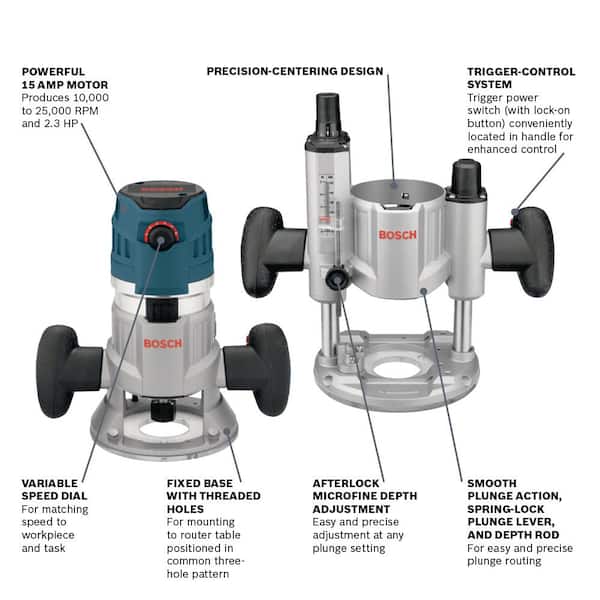 POWERFUL 15 AMP MOTOR
Produces 10,000 to 25,000 RPM and 2.3 HP

PRECISION-CENTERING DESIGN

TRIGGER-CONTROL SYSTEM
Trigger power switch (with lock-on button) conveniently located in handle for enhanced control

BOSCH

BOSCH

VARIABLE SPEED DIAL
For matching speed to workpiece and task

FIXED BASE WITH THREADED HOLES
For mounting to router table positioned in common three-hole pattern

AFTERLOCK MICROFINE DEPTH ADJUSTMENT
Easy and precise adjustment at any plunge setting

SMOOTH PLUNGE ACTION, SPRING-LOCK PLUNGE LEVER, AND DEPTH ROD
For easy and precise plunge routing