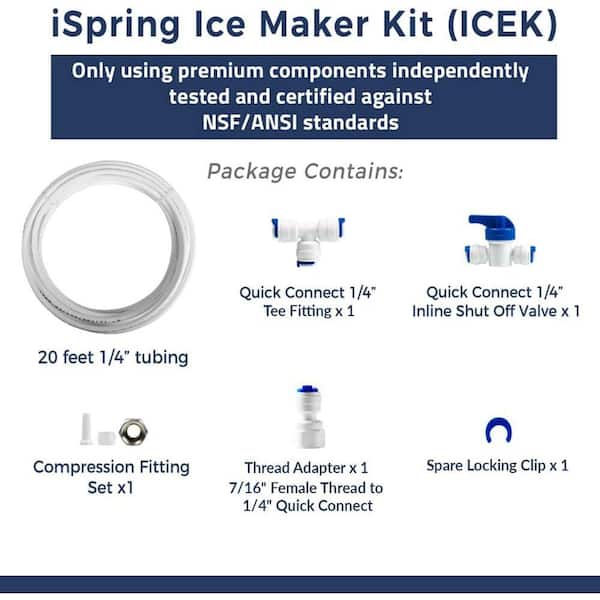 iSpring Ice Maker Kit (ICEK)

Only using premium components independently tested and certified against NSF/ANSI standards

Package Contains:

20 feet 1/4” tubing

Quick Connect 1/4” Tee Fitting x 1

Quick Connect 1/4” Inline Shut Off Valve x 1

Compression Fitting Set x1

Thread Adapter x 1
7/16" Female Thread to 1/4" Quick Connect

Spare Locking Clip x 1