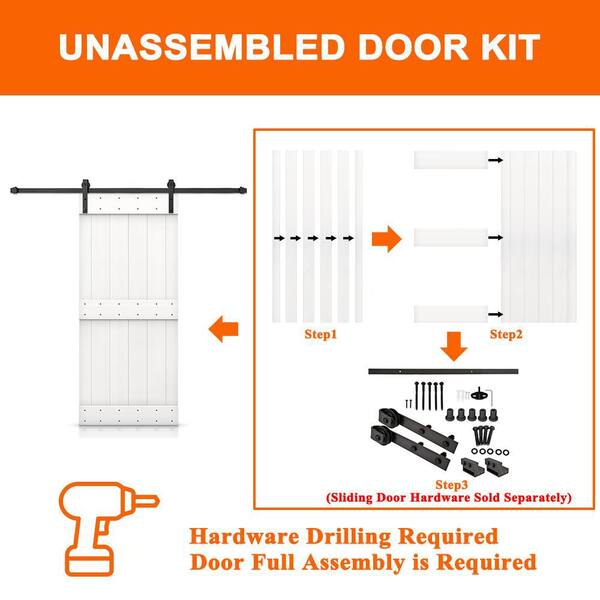 UNASSEMBLED DOOR KIT

Step1

Step2

Step3
(Sliding Door Hardware Sold Separately)

Hardware Drilling Required
Door Full Assembly is Required