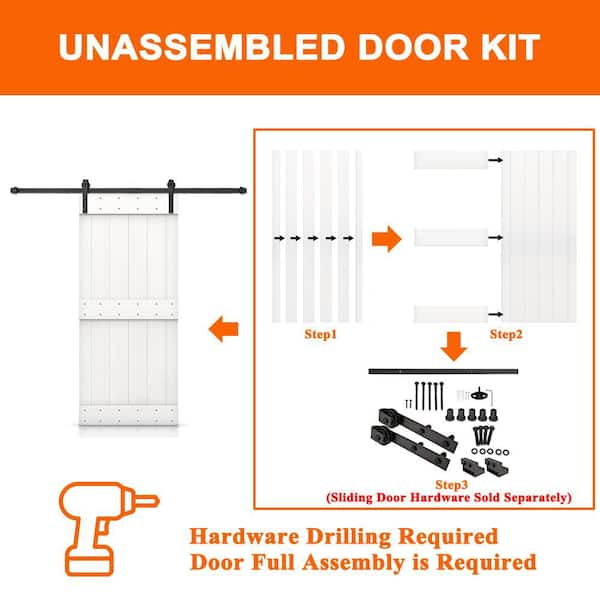 UNASSEMBLED DOOR KIT

Step1

Step2

Step3
(Sliding Door Hardware Sold Separately)

Hardware Drilling Required
Door Full Assembly is Required