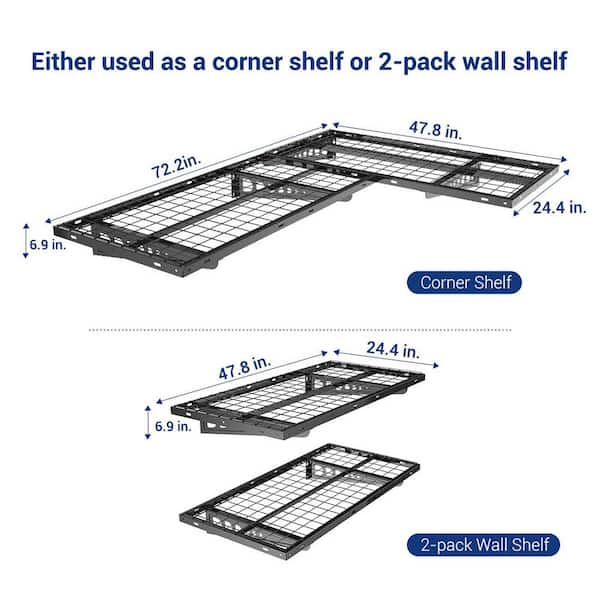 Either used as a corner shelf or 2-pack wall shelf

72.2in.

47.8 in.

24.4 in.

6.9 in.

Corner Shelf

47.8 in.

24.4 in.

6.9 in.

2-pack Wall Shelf