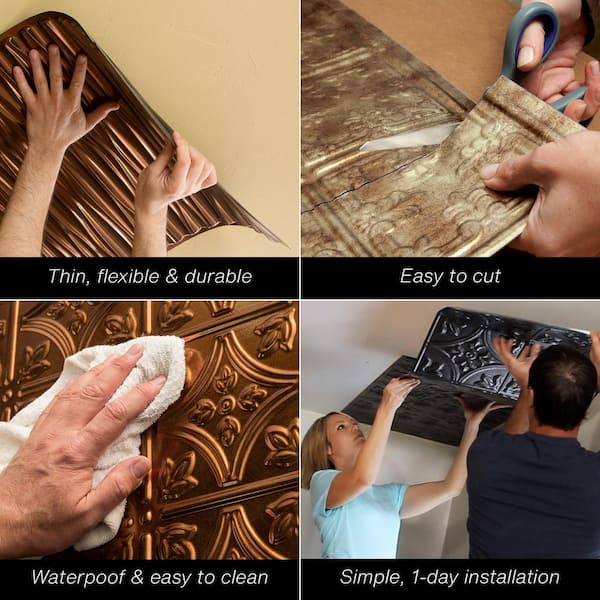 Thin, flexible & durable

Easy to cut

Waterpoof & easy to clean

Simple, 1-day installation