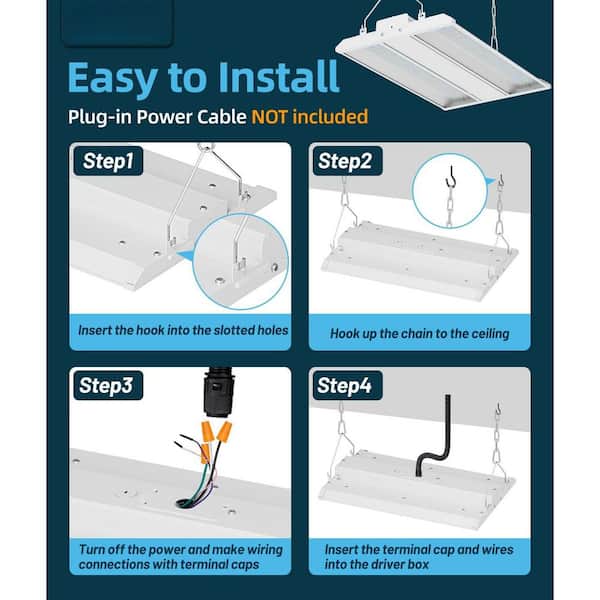 Easy to Install

Plug-in Power Cable NOT included

Step1

Insert the hook into the slotted holes

Step2

Hook up the chain to the ceiling

Step3

Turn off the power and make wiring connections with terminal caps

Step4

Insert the terminal cap and wires into the driver box